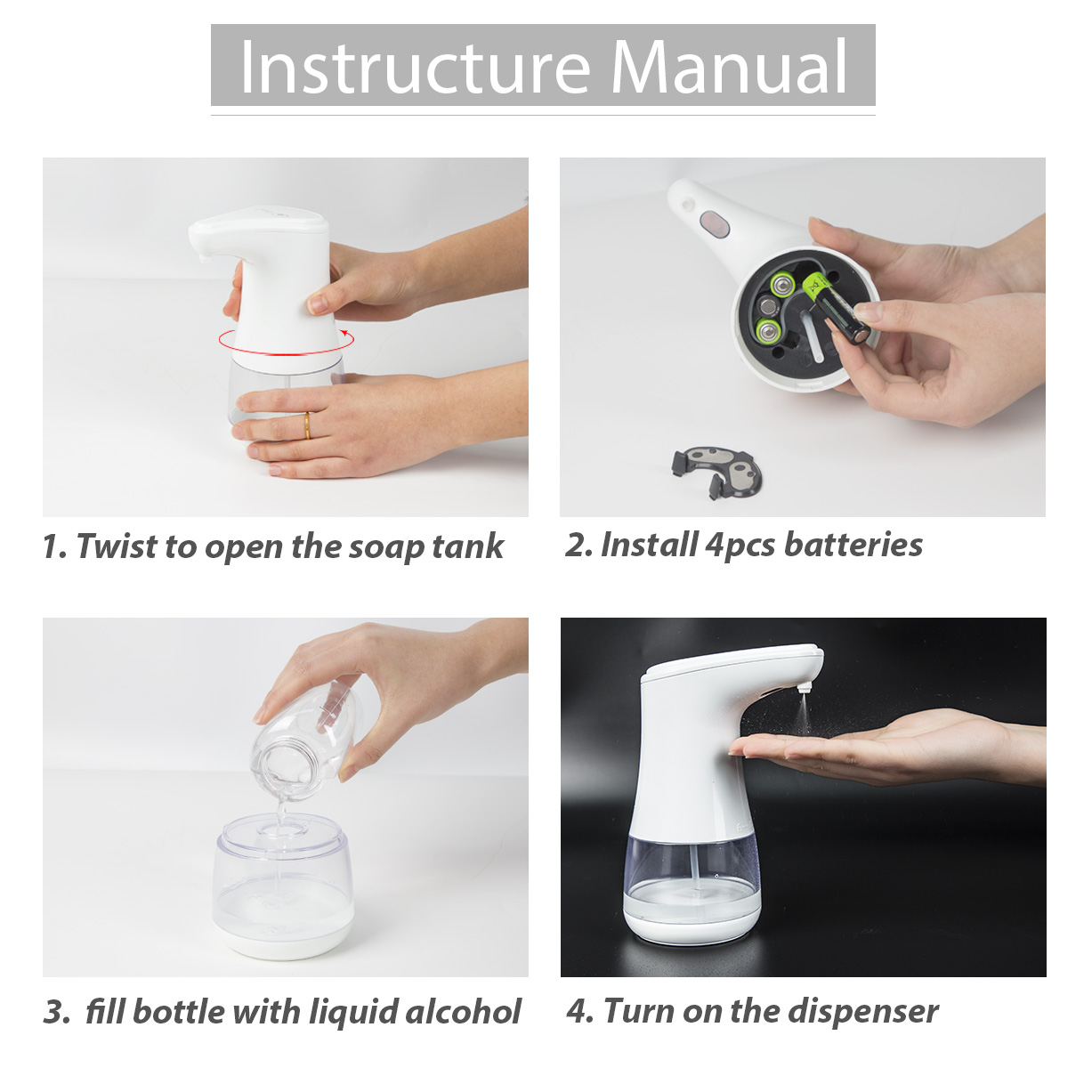 Instructure Manual

1. Twist to open the soap tank

2. Install 4pcs batteries

3. fill bottle with liquid alcohol

4. Turn on the dispenser