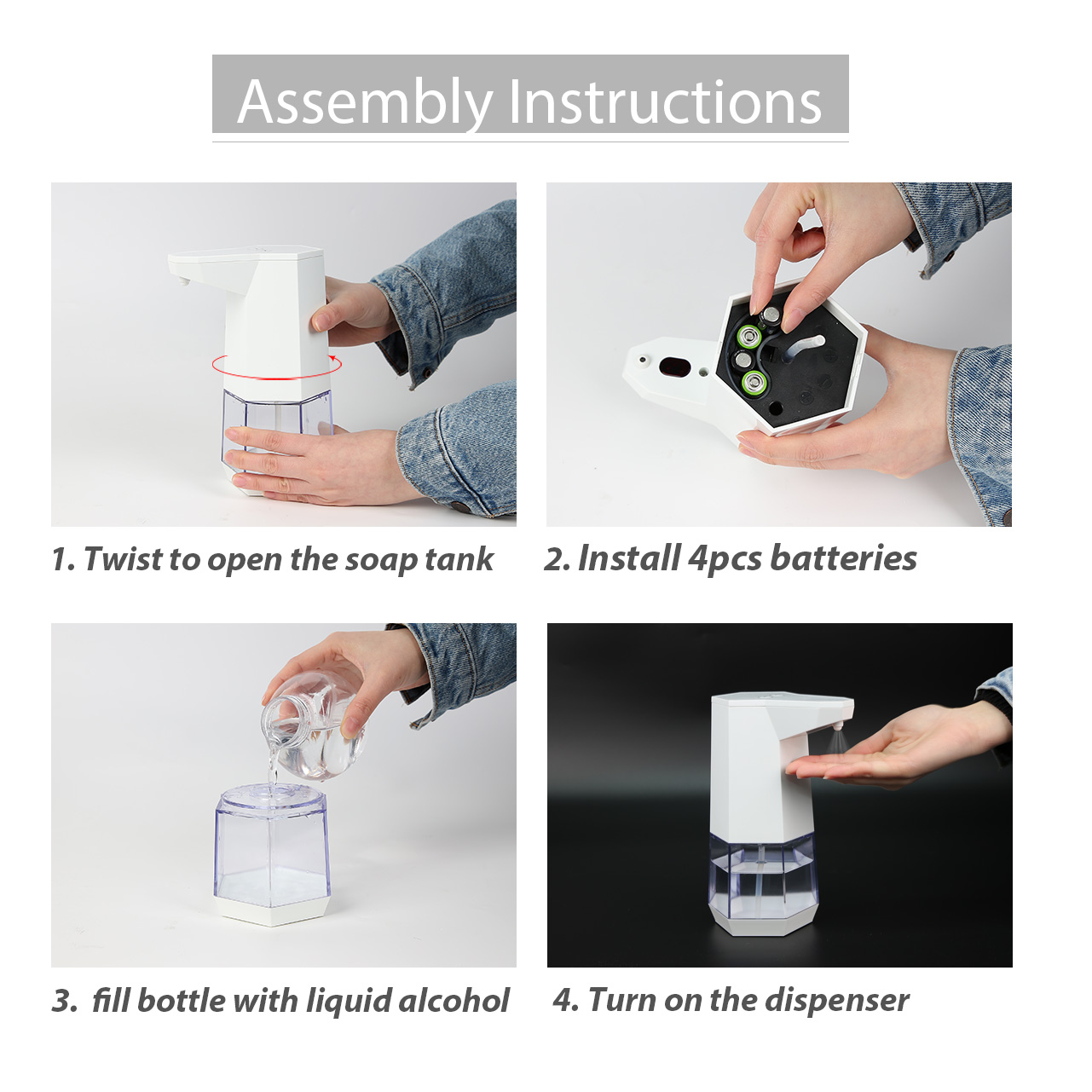 Assembly Instructions

1. Twist to open the soap tank

2. Install 4pcs batteries

3. fill bottle with liquid alcohol

4. Turn on the dispenser