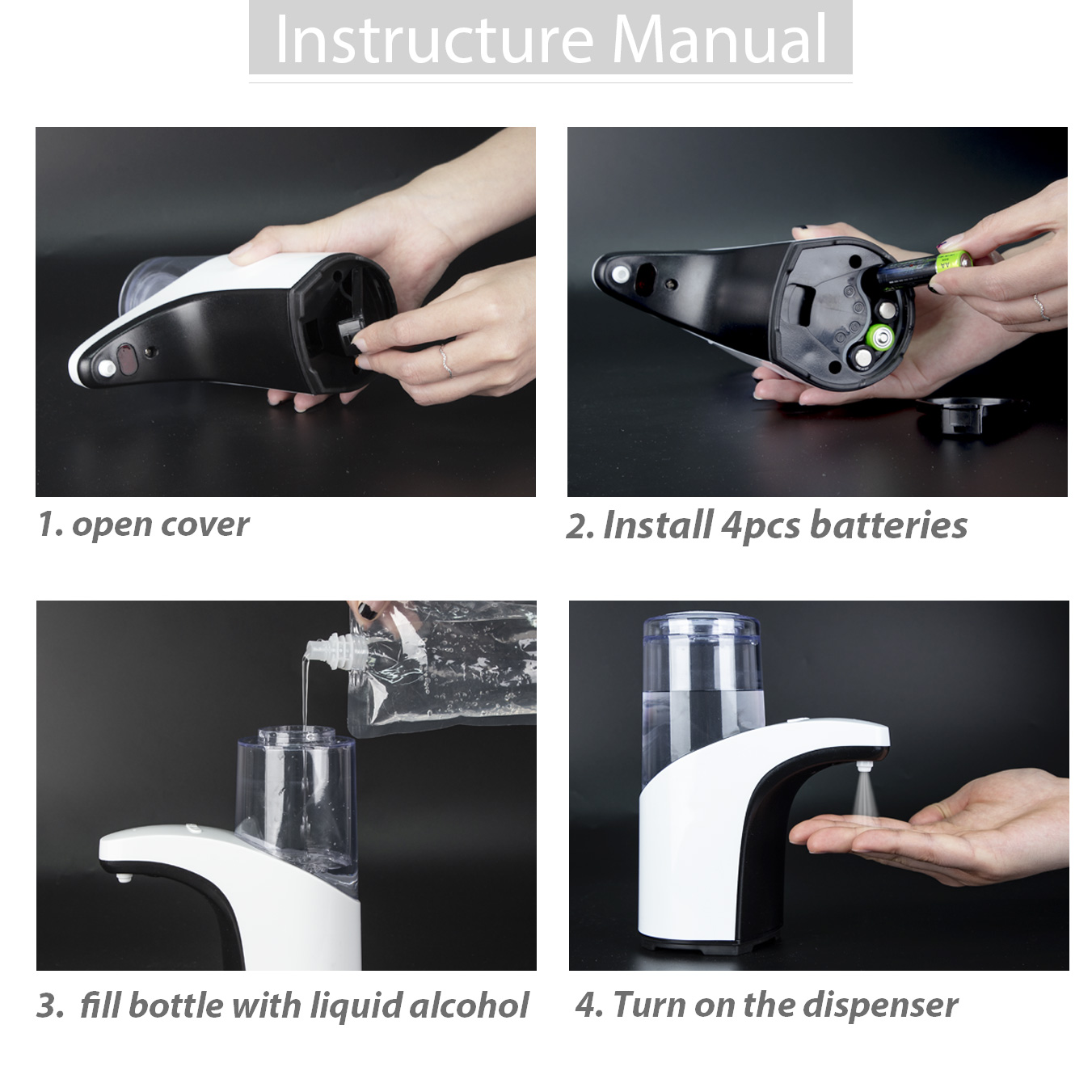 Instructure Manual

1. open cover

2. Install 4pcs batteries

3. fill bottle with liquid alcohol

4. Turn on the dispenser